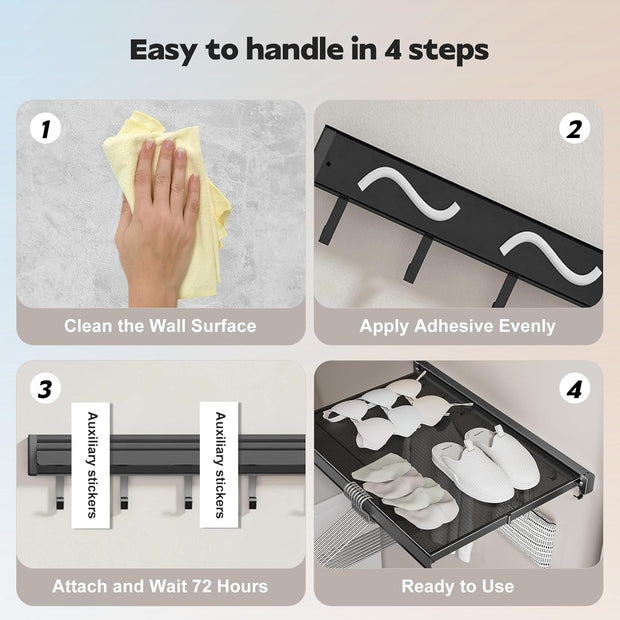 Easy to handle in 4 steps

1

Clean the Wall Surface

2

Apply Adhesive Evenly

3

Auxiliary stickers

Auxiliary stickers

Attach and Wait 72 Hours

4

Ready to Use